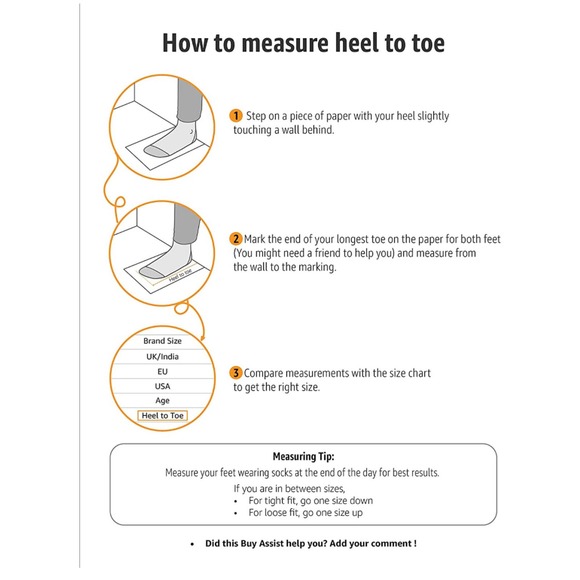 How to measure heel to toe

1 Step on a piece of paper with your heel slightly touching a wall behind.

Heel to toe

2 Mark the end of your longest toe on the paper for both feet (You might need a friend to help you) and measure from the wall to the marking.

Brand Size
UK/India
EU
USA
Age
Heel to Toe

3 Compare measurements with the size chart to get the right size.

Measuring Tip:
Measure your feet wearing socks at the end of the day for best results.
If you are in between sizes,
• For tight fit, go one size down
• For loose fit, go one size up

• Did this Buy Assist help you? Add your comment !